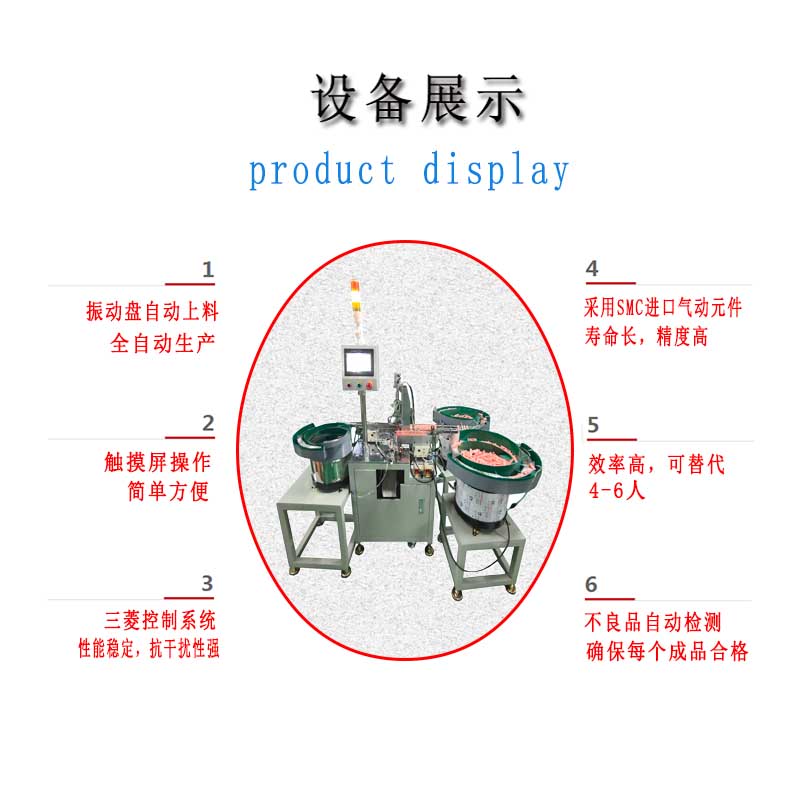 设备展示
product display

1
振动盘自动上料
全自动生产

2
触摸屏操作
简单方便

3
三菱控制系统
性能稳定，抗干扰性强

4
采用SMC进口气动元件
寿命长，精度高

5
效率高，可替代
4-6人

6
不良品自动检测
确保每个成品合格